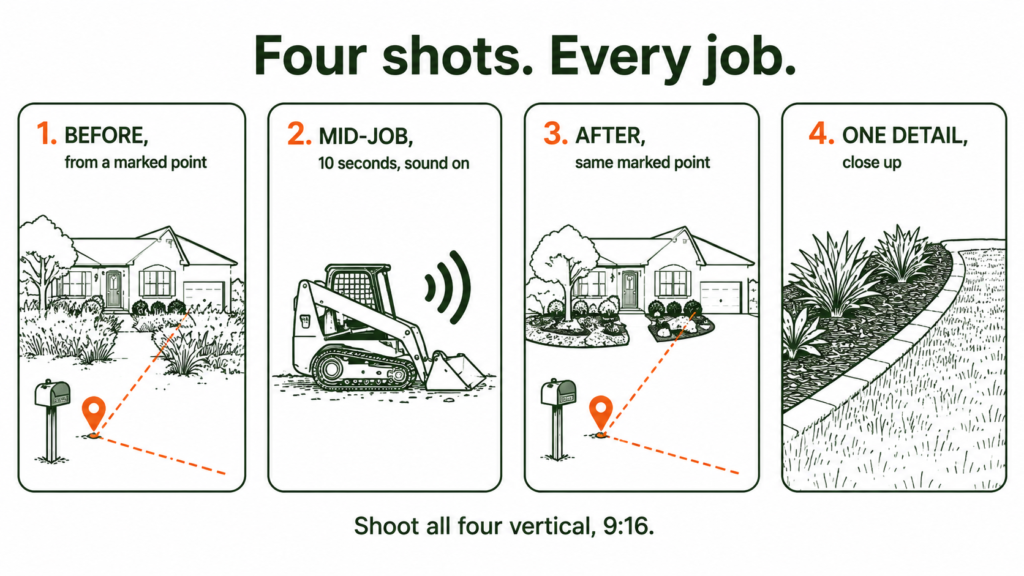 Four shots. Every job.

1. BEFORE,
from a marked point

2. MID-JOB,
10 seconds, sound on

3. AFTER,
same marked point

4. ONE DETAIL,
close up

Shoot all four vertical, 9:16.